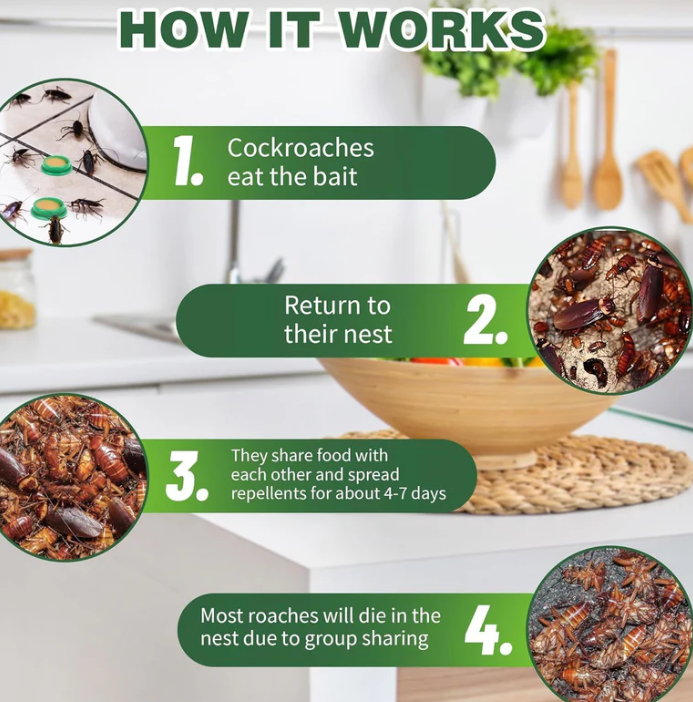 HOW IT WORKS

1. Cockroaches eat the bait

Return to their nest 2.

3. They share food with each other and spread repellents for about 4-7 days

Most roaches will die in the nest due to group sharing 4.